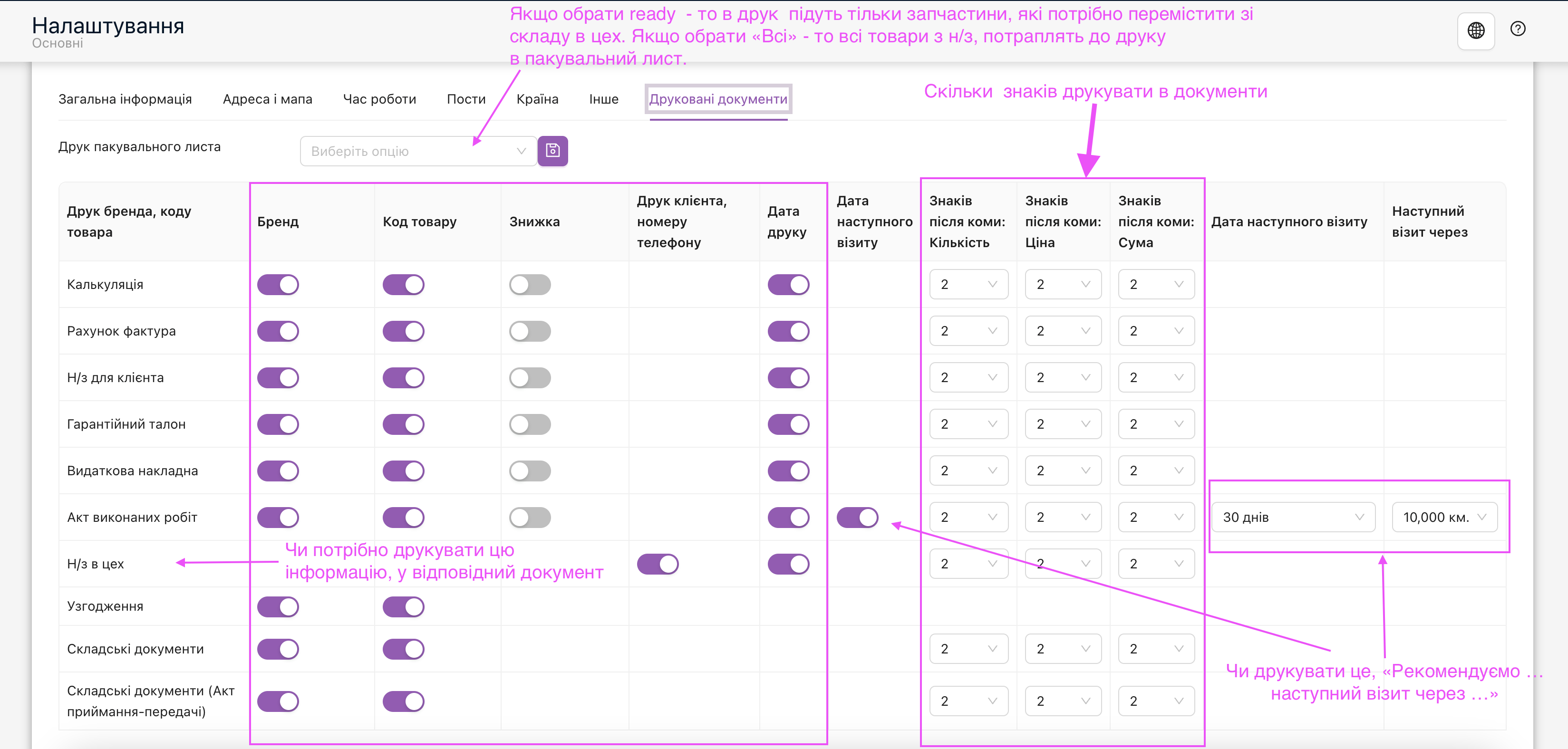 Налаштування
Основні

Якщо обрати ready - то в друк підуть тільки запчастини, які потрібно перемістити зі складу в цех. Якщо обрати «Всі» - то всі товари з н/з, потраплять до друку в пакувальний лист.

Загальна інформація Адреса і мапа Час роботи Пости Країна Інше Друковані документи

Скільки знаків друкувати в документи

Друк пакувального листа Виберіть опцію

| Друк бренда, коду товара | Бренд | Код товару | Знижка | Друк клієнта, номеру телефону | Дата друку | Дата наступного візиту | Знаків після коми: Кількість | Знаків після коми: Ціна | Знаків після коми: Сума | Дата наступного візиту | Наступний візит через |
|---|---|---|---|---|---|---|---|---|---|---|---|
| Калькуляція | | | | | | | 2 | 2 | 2 | | |
| Рахунок фактура | | | | | | | 2 | 2 | 2 | | |
| Н/з для клієнта | | | | | | | 2 | 2 | 2 | | |
| Гарантійний талон | | | | | | | 2 | 2 | 2 | | |
| Видаткова накладна | | | | | | | 2 | 2 | 2 | | |
| Акт виконаних робіт | | | | | | | 2 | 2 | 2 | 30 днів | 10,000 км. |
| Н/з в цех | | | | | | | 2 | 2 | 2 | | |
| Узгодження | | | | | | | | | | | |
| Складські документи | | | | | | | 2 | 2 | 2 | | |
| Складські документи (Акт приймання-передачі) | | | | | | | 2 | 2 | 2 | | |

Чи потрібно друкувати цю інформацію, у відповідний документ

Чи друкувати це, «Рекомендуємо … наступний візит через …»